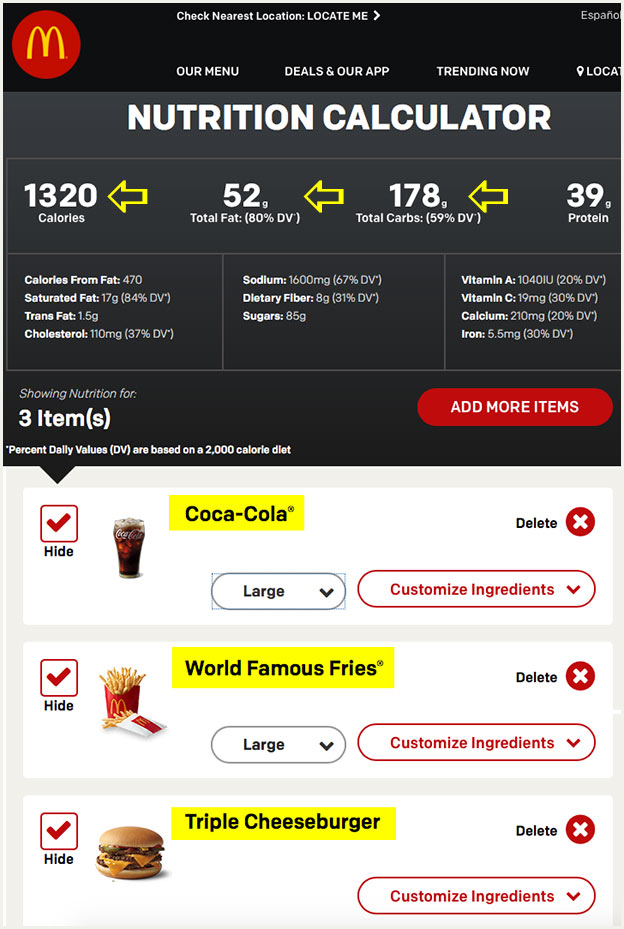 Check Nearest Location: LOCATE ME

Españo

OUR MENU DEALS & OUR APP TRENDING NOW LOCAT

NUTRITION CALCULATOR

1320
Calories

52g
Total Fat: (80% DV*)

178g
Total Carbs: (59% DV*)

39g
Protein

Calories From Fat: 470
Saturated Fat: 17g (84% DV*)
Trans Fat: 1.5g
Cholesterol: 110mg (37% DV*)

Sodium: 1600mg (67% DV*)
Dietary Fiber: 8g (31% DV*)
Sugars: 85g

Vitamin A: 1040IU (20% DV*)
Vitamin C: 19mg (30% DV*)
Calcium: 210mg (20% DV*)
Iron: 5.5mg (30% DV*)

Showing Nutrition for:
3 Item(s)

ADD MORE ITEMS

*Percent Daily Values (DV) are based on a 2,000 calorie diet

Hide
Coca-Cola®
Delete
Large
Customize Ingredients

Hide
World Famous Fries®
Delete
Large
Customize Ingredients

Hide
Triple Cheeseburger
Delete
Customize Ingredients